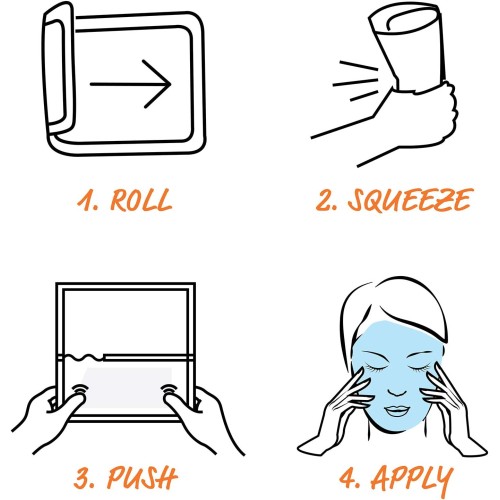 1. ROLL

2. SQUEEZE

3. PUSH

4. APPLY